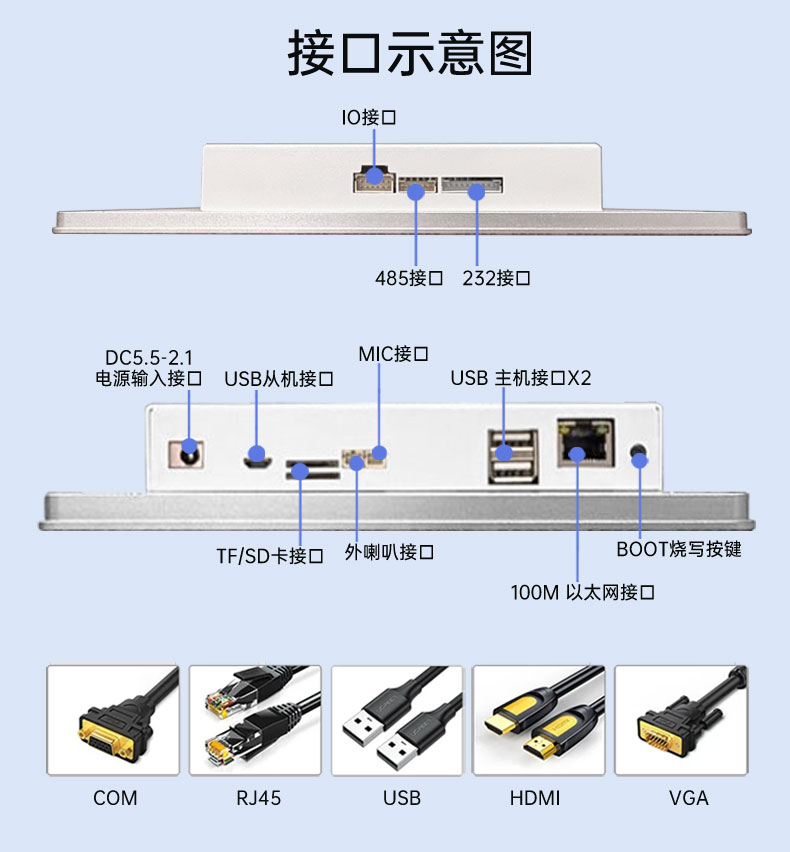 接口示意图

IO接口

485接口 232接口

DC5.5-2.1
电源输入接口

USB从机接口

MIC接口

USB 主机接口X2

TF/SD卡接口

外喇叭接口

BOOT烧写按键

100M 以太网接口

COM

RJ45

USB

HDMI

VGA